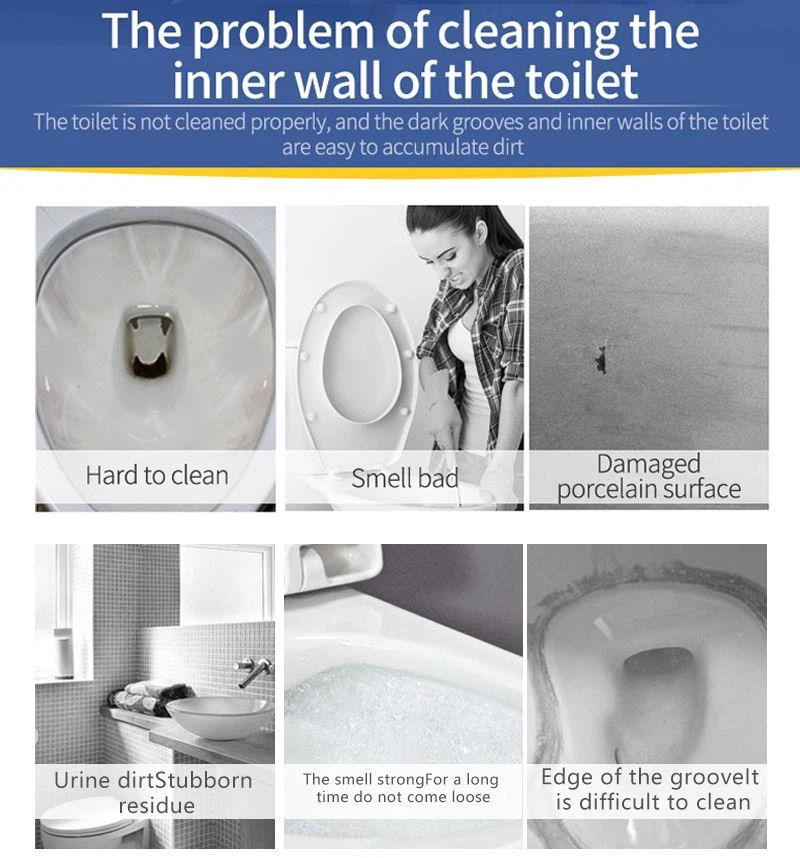 The problem of cleaning the inner wall of the toilet

The toilet is not cleaned properly, and the dark grooves and inner walls of the toilet are easy to accumulate dirt

Hard to clean

Smell bad

Damaged porcelain surface

Urine dirtStubborn residue

The smell strongFor a long time do not come loose

Edge of the grooveIt is difficult to clean